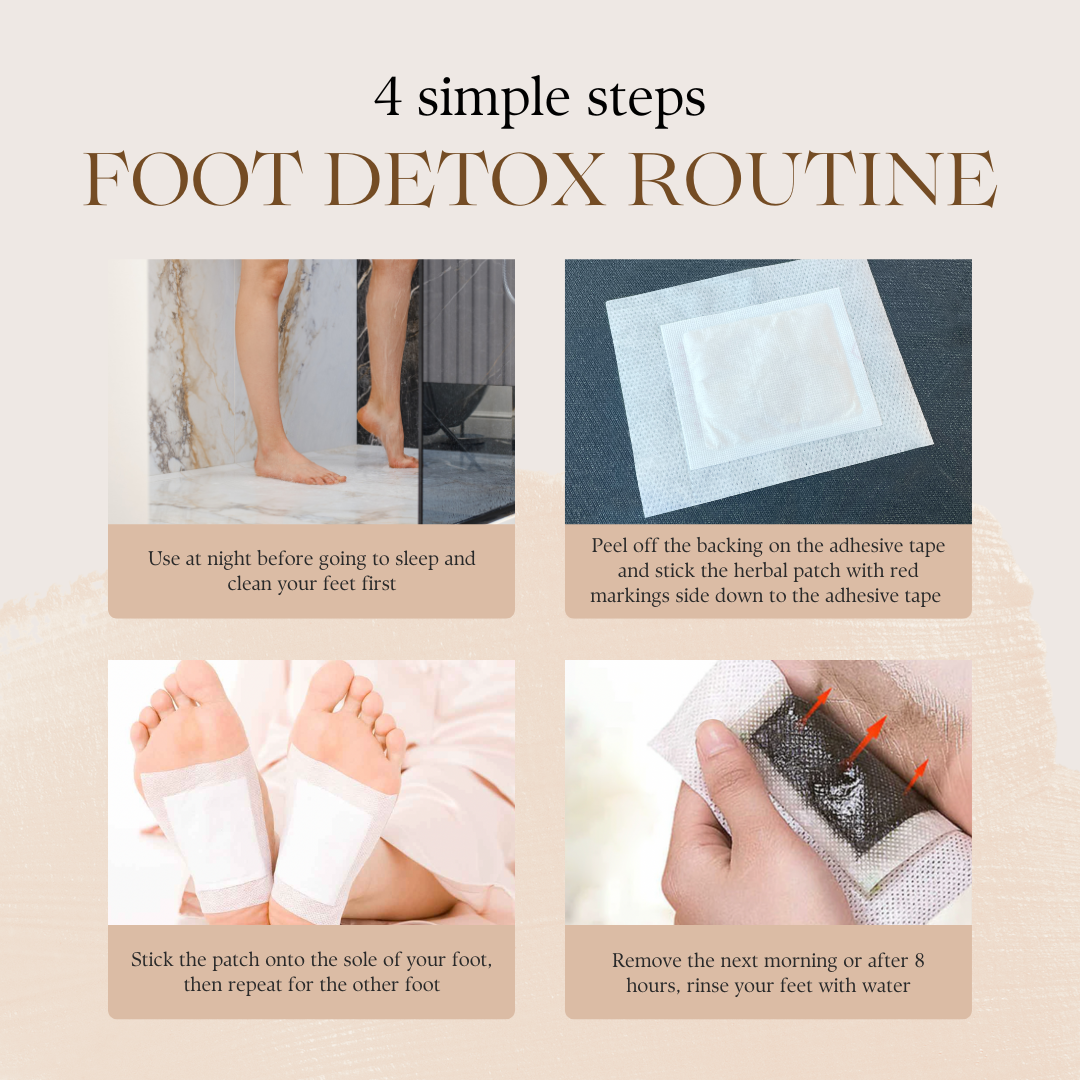 4 simple steps
FOOT DETOX ROUTINE

Use at night before going to sleep and clean your feet first

Peel off the backing on the adhesive tape and stick the herbal patch with red markings side down to the adhesive tape

Stick the patch onto the sole of your foot, then repeat for the other foot

Remove the next morning or after 8 hours, rinse your feet with water